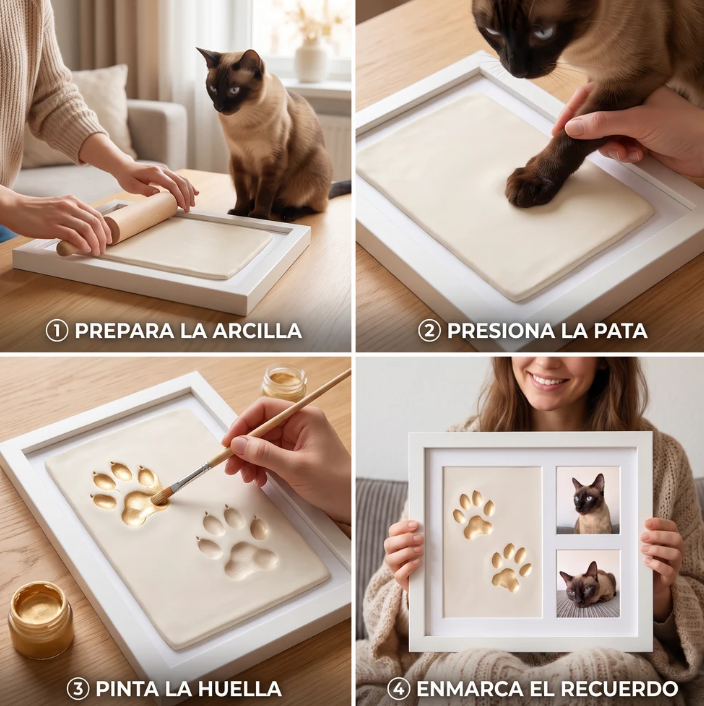 ① PREPARA LA ARCILLA

② PRESIONA LA PATA

③ PINTA LA HUELLA

④ ENMARCA EL RECUERDO